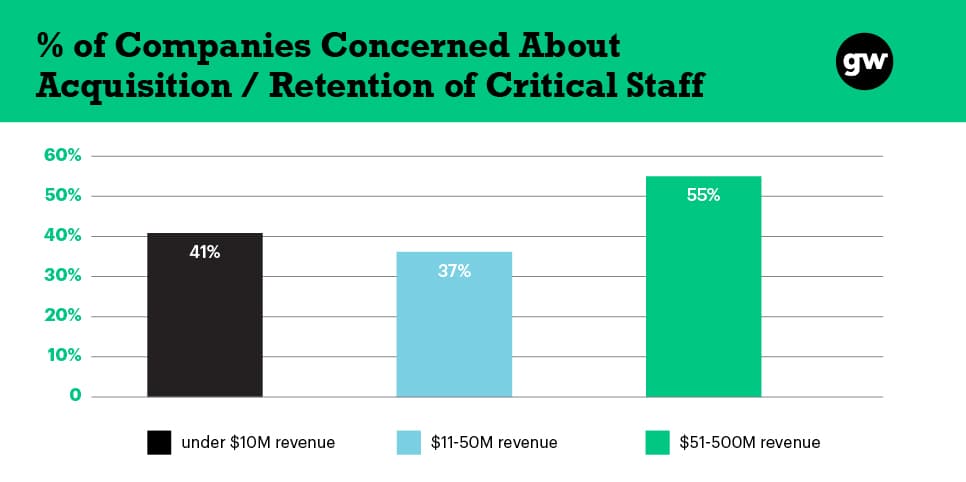 % of Companies Concerned About Acquisition / Retention of Critical Staff

gw

60%
50%
40%
30%
20%
10%
0

41%
37%
55%

under \$10M revenue
\$11-50M revenue
\$51-500M revenue