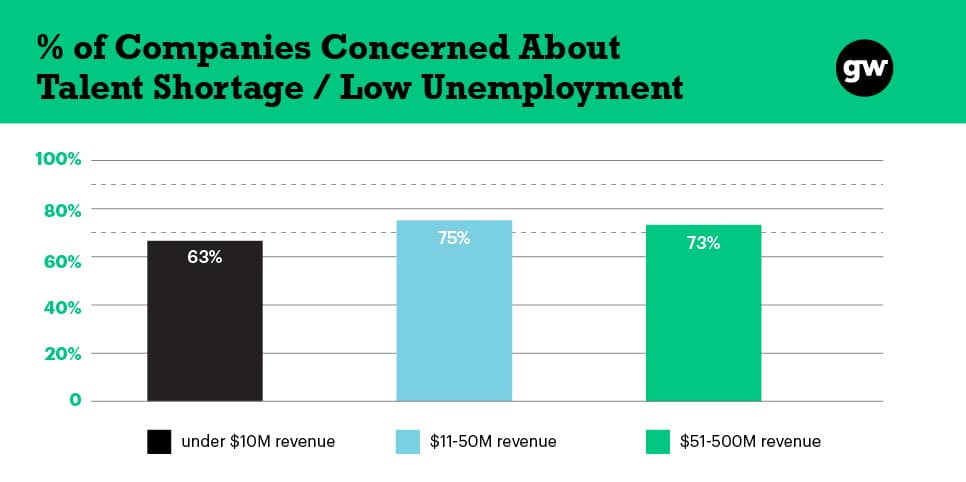 % of Companies Concerned About Talent Shortage / Low Unemployment

gw

100%
80%
60%
40%
20%
0

63%
75%
73%

under \$10M revenue
\$11-50M revenue
\$51-500M revenue