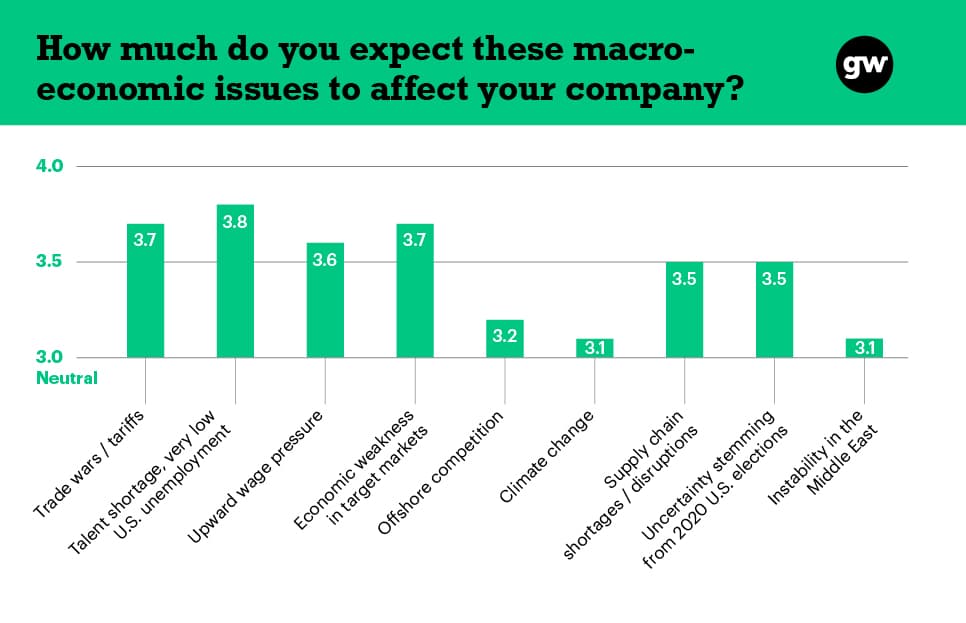 How much do you expect these macro-economic issues to affect your company?

gw

4.0
3.5
3.0
Neutral

3.7
3.8
3.6
3.7
3.2
3.1
3.5
3.5
3.1

Trade wars / tariffs
Talent shortage, very low U.S. unemployment
Upward wage pressure
Economic weakness in target markets
Offshore competition
Climate change
Supply chain shortages / disruptions
Uncertainty stemming from 2020 U.S. elections
Instability in the Middle East