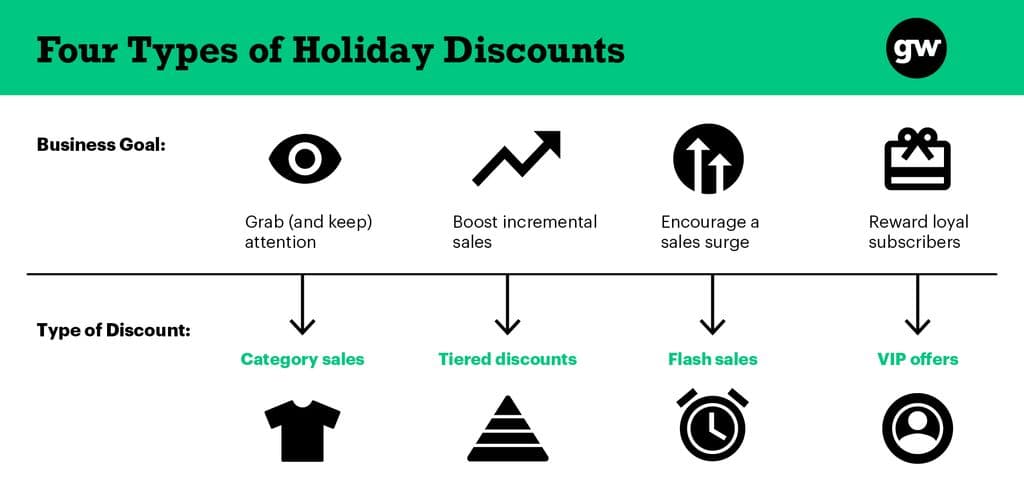 Four Types of Holiday Discounts

gw

Business Goal:

Grab (and keep) attention

Boost incremental sales

Encourage a sales surge

Reward loyal subscribers

Type of Discount:

Category sales

Tiered discounts

Flash sales

VIP offers