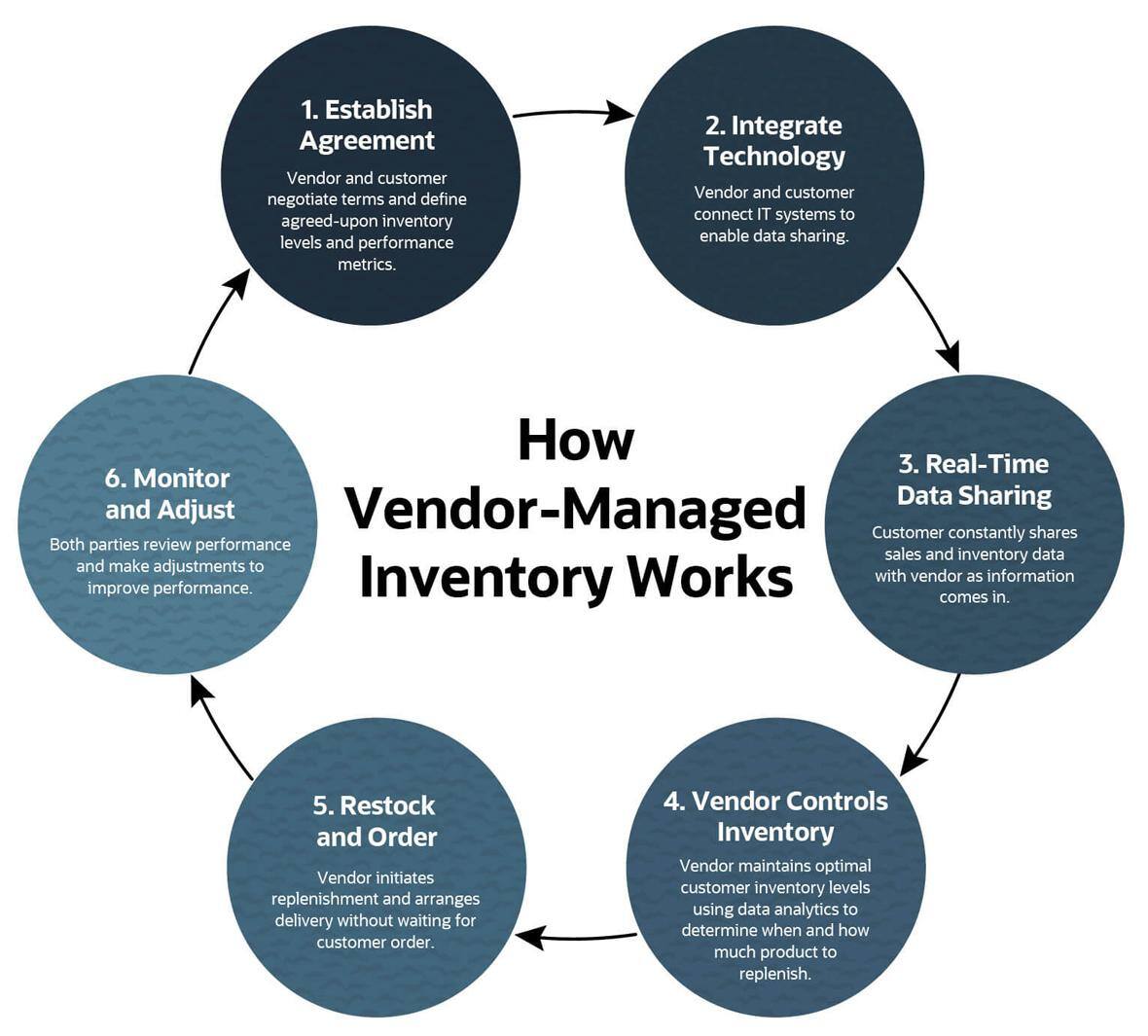 How Vendor-Managed Inventory Works

1. Establish Agreement

Vendor and customer negotiate terms and define agreed-upon inventory levels and performance metrics.

2. Integrate Technology

Vendor and customer connect IT systems to enable data sharing.

3. Real-Time Data Sharing

Customer constantly shares sales and inventory data with vendor as information comes in.

4. Vendor Controls Inventory

Vendor maintains optimal customer inventory levels using data analytics to determine when and how much product to replenish.

5. Restock and Order

Vendor initiates replenishment and arranges delivery without waiting for customer order.

6. Monitor and Adjust

Both parties review performance and make adjustments to improve performance.