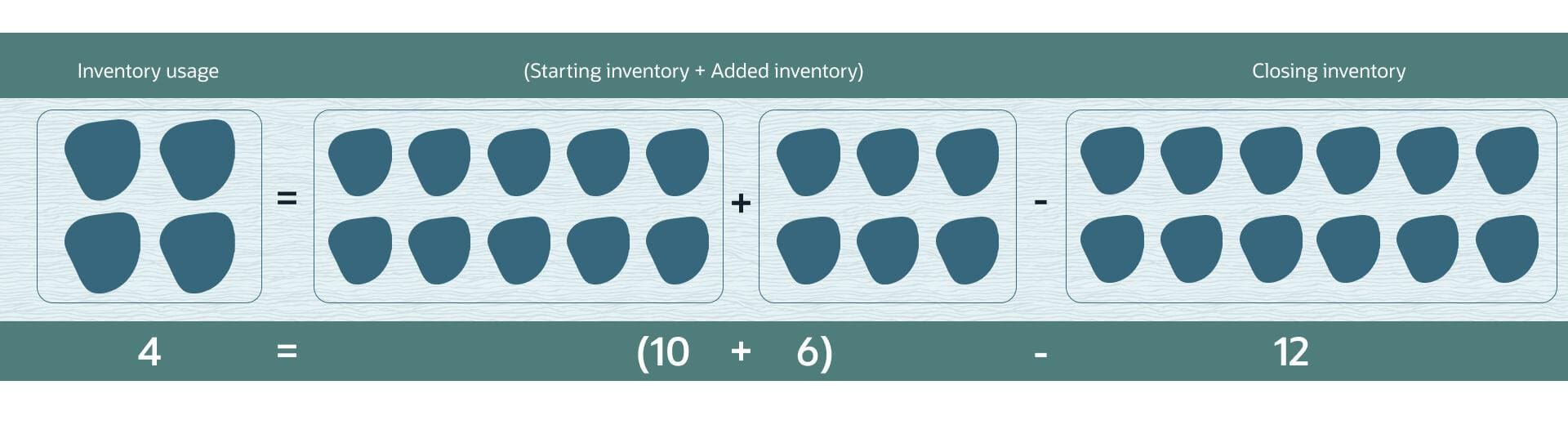 Inventory usage (Starting inventory + Added inventory) Closing inventory

= + -

4 = (10 + 6) - 12