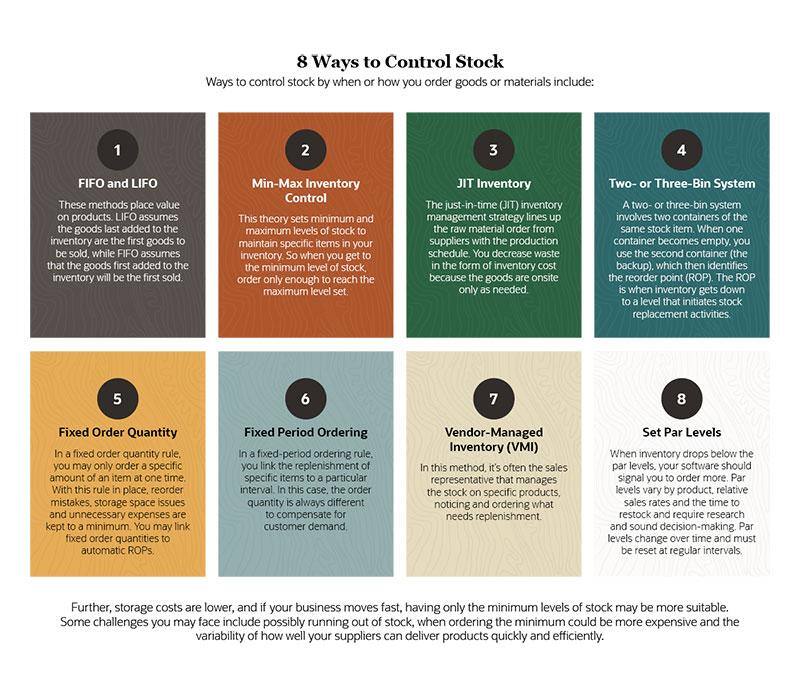 8 Ways to Control Stock

Ways to control stock by when or how you order goods or materials include:

1

FIFO and LIFO

These methods place value on products. LIFO assumes the goods last added to the inventory are the first goods to be sold, while FIFO assumes that the goods first added to the inventory will be the first sold.

2

Min-Max Inventory Control

This theory sets minimum and maximum levels of stock to maintain specific items in your inventory. So when you get to the minimum level of stock, order only enough to reach the maximum level set.

3

JIT Inventory

The just-in-time (JIT) inventory management strategy lines up the raw material order from suppliers with the production schedule. You decrease waste in the form of inventory cost because the goods are onsite only as needed.

4

Two- or Three-Bin System

A two- or three-bin system involves two containers of the same stock item. When one container becomes empty, you use the second container (the backup), which then identifies the reorder point (ROP). The ROP is when inventory gets down to a level that initiates stock replacement activities.

5

Fixed Order Quantity

In a fixed order quantity rule, you may only order a specific amount of an item at one time. With this rule in place, reorder mistakes, storage space issues and unnecessary expenses are kept to a minimum. You may link fixed order quantities to automatic ROPs.

6

Fixed Period Ordering

In a fixed-period ordering rule, you link the replenishment of specific items to a particular interval. In this case, the order quantity is always different to compensate for customer demand.

7

Vendor-Managed Inventory (VMI)

In this method, it's often the sales representative that manages the stock on specific products, noticing and ordering what needs replenishment.

8

Set Par Levels

When inventory drops below the par levels, your software should signal you to order more. Par levels vary by product, relative sales rates and the time to restock and require research and sound decision-making. Par levels change over time and must be reset at regular intervals.

Further, storage costs are lower, and if your business moves fast, having only the minimum levels of stock may be more suitable. Some challenges you may face include possibly running out of stock, when ordering the minimum could be more expensive and the variability of how well your suppliers can deliver products quickly and efficiently.