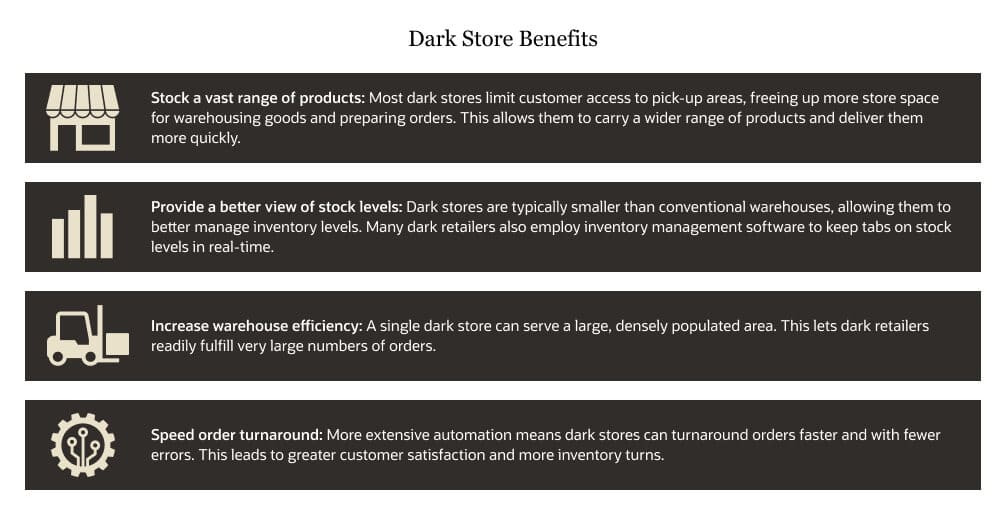 Dark Store Benefits

Stock a vast range of products: Most dark stores limit customer access to pick-up areas, freeing up more store space for warehousing goods and preparing orders. This allows them to carry a wider range of products and deliver them more quickly.

Provide a better view of stock levels: Dark stores are typically smaller than conventional warehouses, allowing them to better manage inventory levels. Many dark retailers also employ inventory management software to keep tabs on stock levels in real-time.

Increase warehouse efficiency: A single dark store can serve a large, densely populated area. This lets dark retailers readily fulfill very large numbers of orders.

Speed order turnaround: More extensive automation means dark stores can turnaround orders faster and with fewer errors. This leads to greater customer satisfaction and more inventory turns.