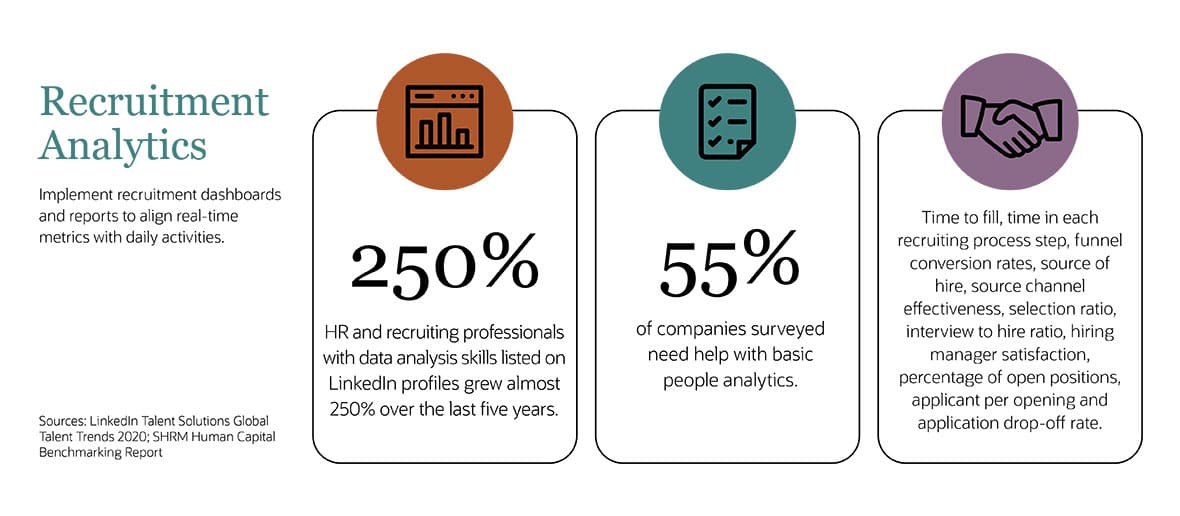 Recruitment Analytics

Implement recruitment dashboards and reports to align real-time metrics with daily activities.

Sources: LinkedIn Talent Solutions Global Talent Trends 2020; SHRM Human Capital Benchmarking Report

250%

HR and recruiting professionals with data analysis skills listed on LinkedIn profiles grew almost 250% over the last five years.

55%

of companies surveyed need help with basic people analytics.

Time to fill, time in each recruiting process step, funnel conversion rates, source of hire, source channel effectiveness, selection ratio, interview to hire ratio, hiring manager satisfaction, percentage of open positions, applicant per opening and application drop-off rate.