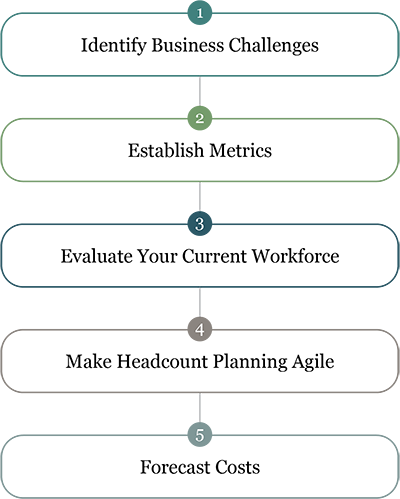 1
Identify Business Challenges

2
Establish Metrics

3
Evaluate Your Current Workforce

4
Make Headcount Planning Agile

5
Forecast Costs