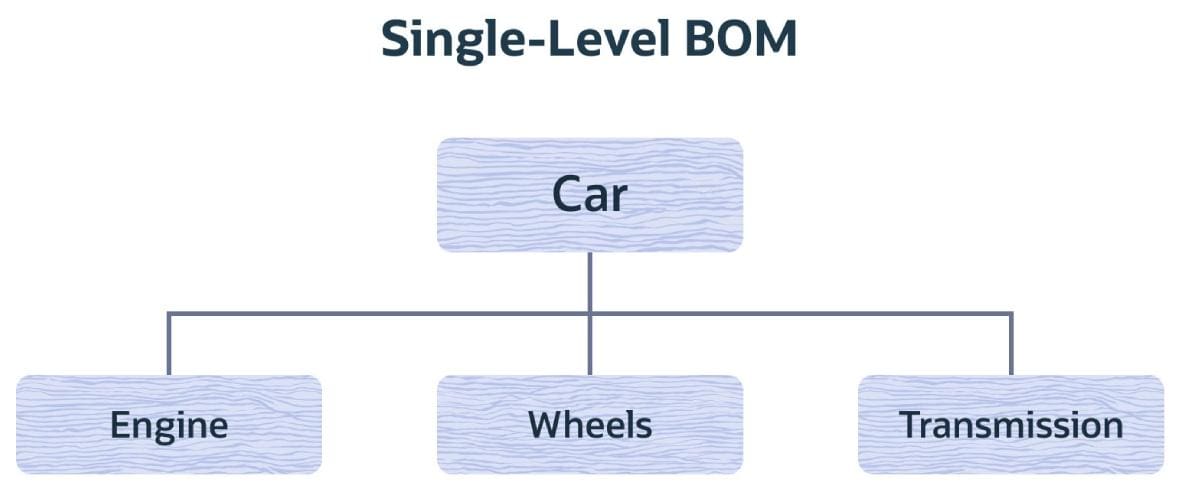 Single-Level BOM

Car

Engine

Wheels

Transmission