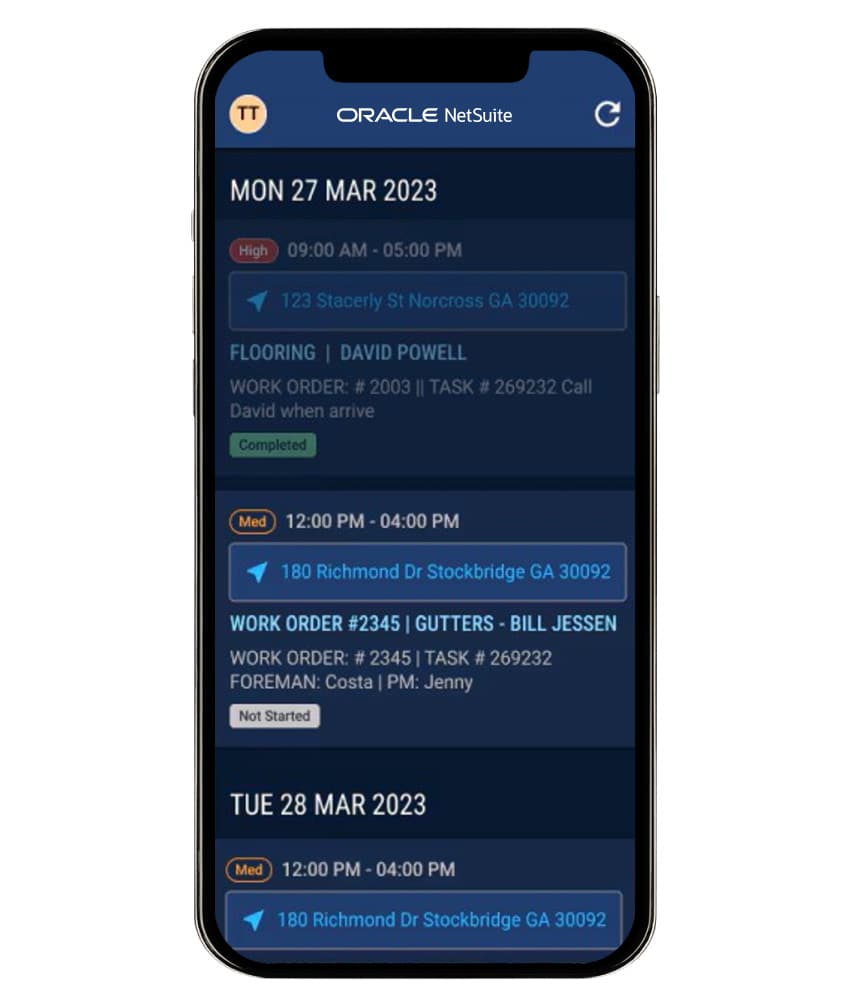 TT

ORACLE NetSuite

MON 27 MAR 2023

High 09:00 AM - 05:00 PM

123 Stacerly St Norcross GA 30092

FLOORING | DAVID POWELL

WORK ORDER: # 2003 || TASK # 269232 Call David when arrive

Completed

Med 12:00 PM - 04:00 PM

180 Richmond Dr Stockbridge GA 30092

WORK ORDER #2345 | GUTTERS - BILL JESSEN

WORK ORDER: # 2345 | TASK # 269232
FOREMAN: Costa | PM: Jenny

Not Started

TUE 28 MAR 2023

Med 12:00 PM - 04:00 PM

180 Richmond Dr Stockbridge GA 30092