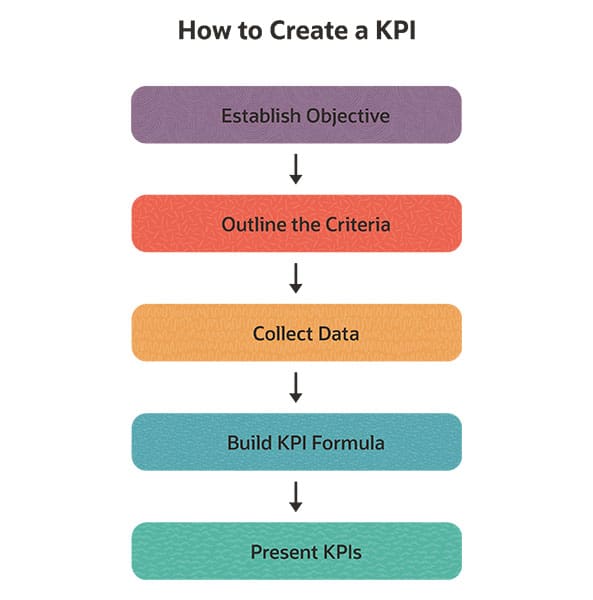 How to Create a KPI

Establish Objective

Outline the Criteria

Collect Data

Build KPI Formula

Present KPIs