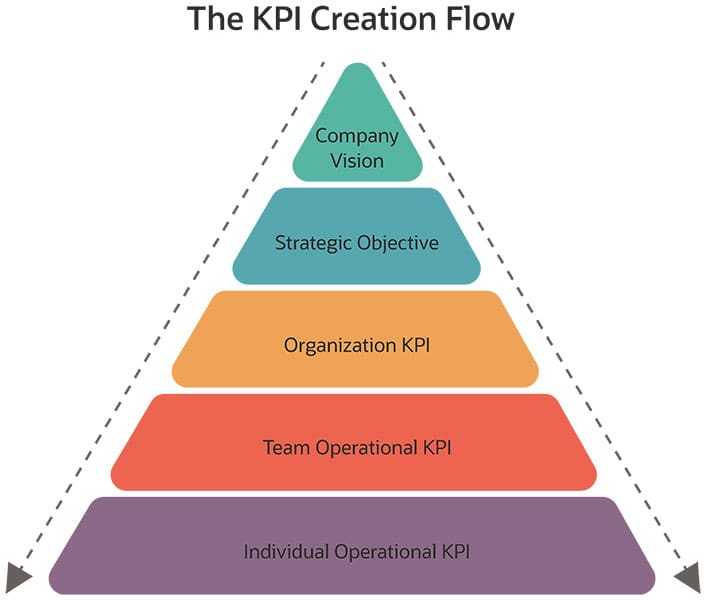 The KPI Creation Flow

Company Vision

Strategic Objective

Organization KPI

Team Operational KPI

Individual Operational KPI