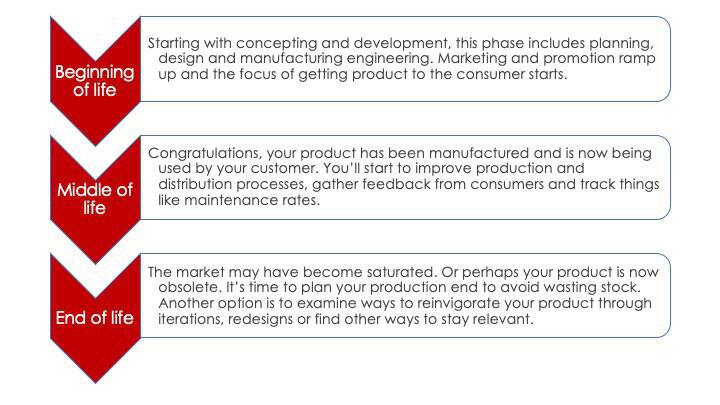 Beginning of life

Starting with concepting and development, this phase includes planning, design and manufacturing engineering. Marketing and promotion ramp up and the focus of getting product to the consumer starts.

Middle of life

Congratulations, your product has been manufactured and is now being used by your customer. You'll start to improve production and distribution processes, gather feedback from consumers and track things like maintenance rates.

End of life

The market may have become saturated. Or perhaps your product is now obsolete. It's time to plan your production end to avoid wasting stock. Another option is to examine ways to reinvigorate your product through iterations, redesigns or find other ways to stay relevant.