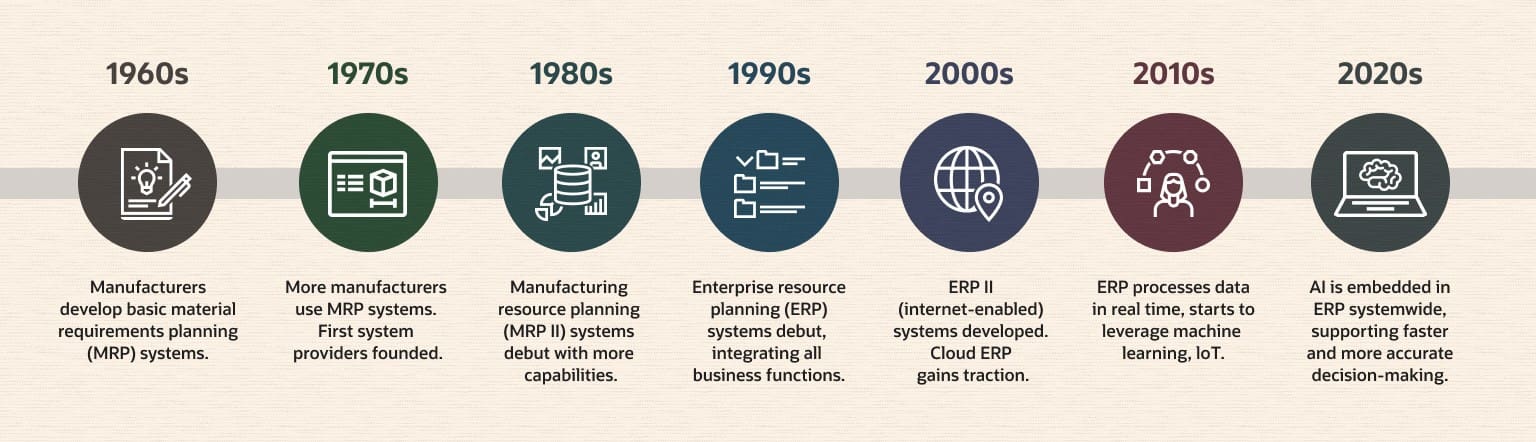 1960s

Manufacturers develop basic material requirements planning (MRP) systems.

1970s

More manufacturers use MRP systems. First system providers founded.

1980s

Manufacturing resource planning (MRP II) systems debut with more capabilities.

1990s

Enterprise resource planning (ERP) systems debut, integrating all business functions.

2000s

ERP II (internet-enabled) systems developed. Cloud ERP gains traction.

2010s

ERP processes data in real time, starts to leverage machine learning, IoT.

2020s

AI is embedded in ERP systemwide, supporting faster and more accurate decision-making.