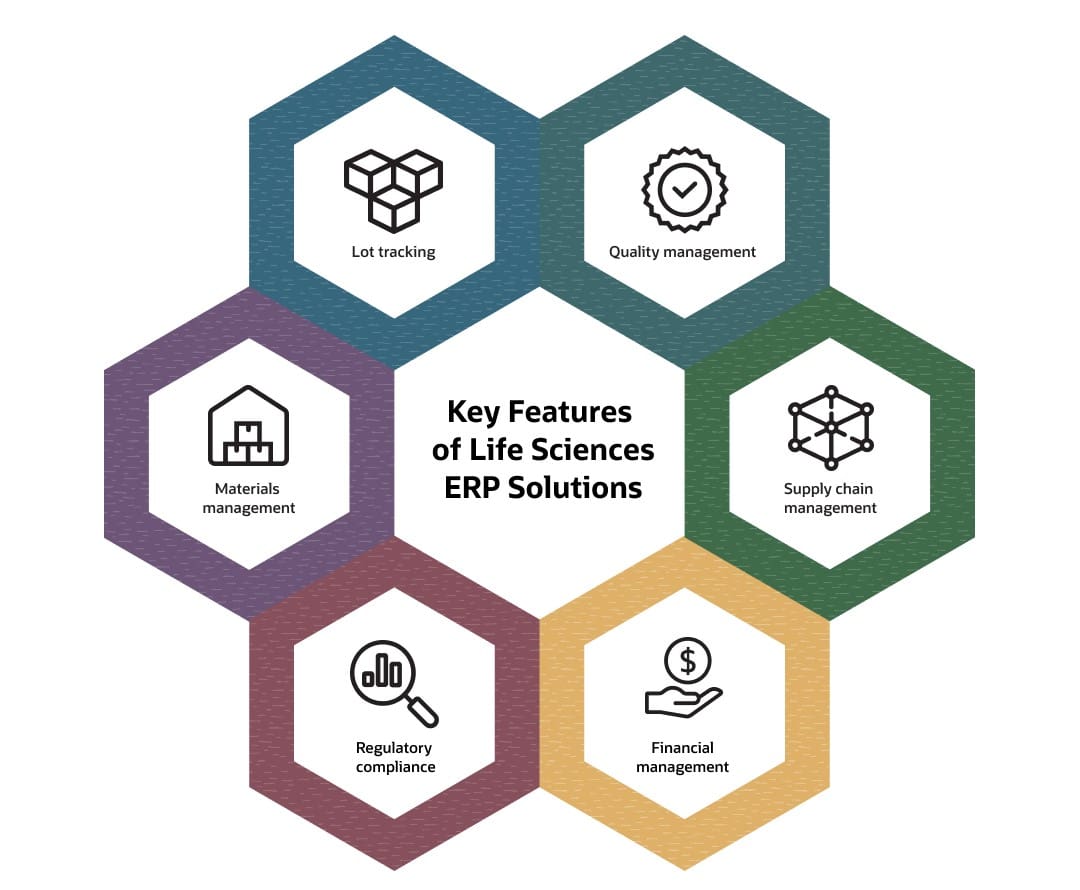 Lot tracking

Quality management

Materials management

Key Features of Life Sciences ERP Solutions

Supply chain management

Regulatory compliance

Financial management