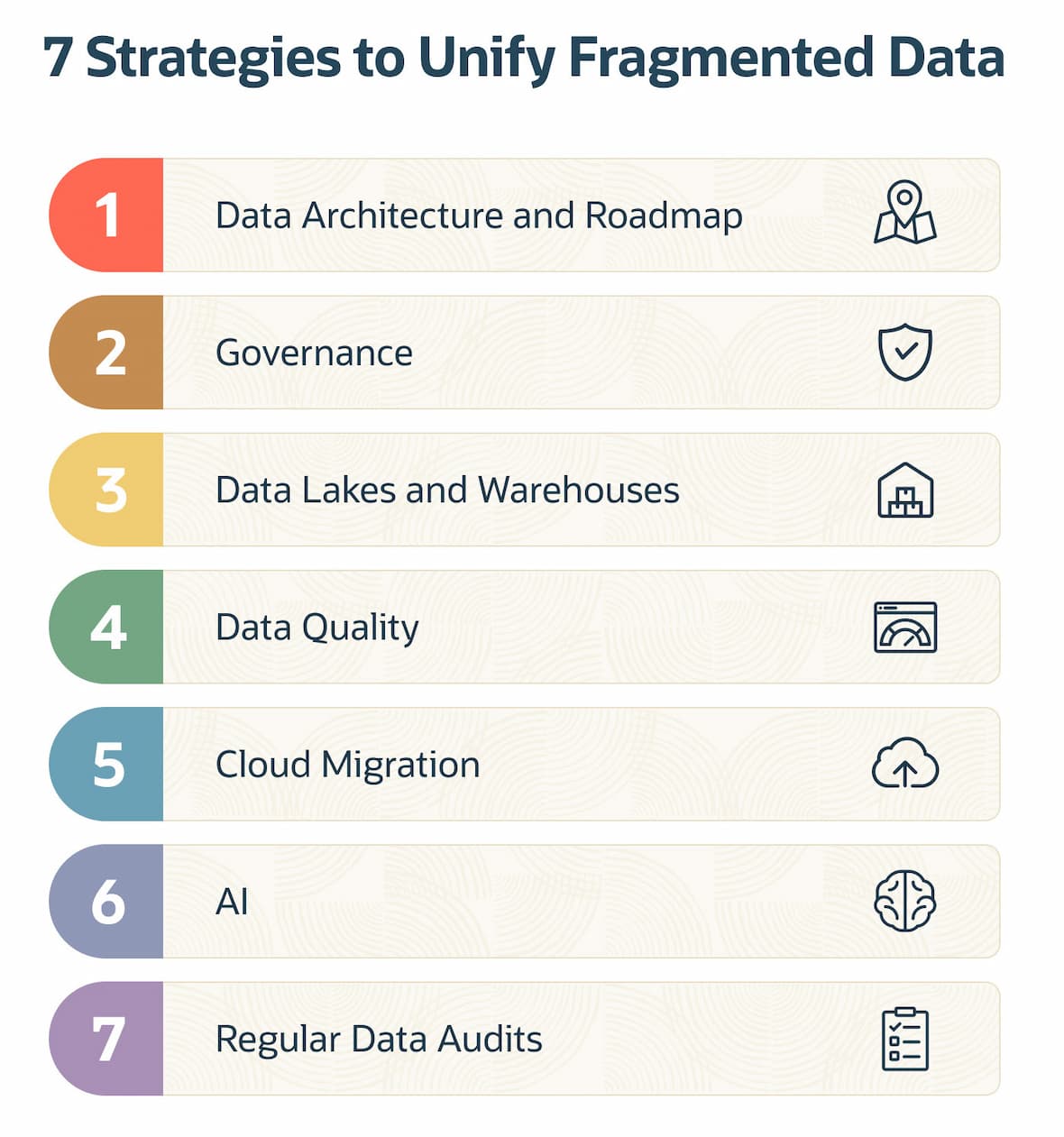 7 Strategies to Unify Fragmented Data

1 Data Architecture and Roadmap

2 Governance

3 Data Lakes and Warehouses

4 Data Quality

5 Cloud Migration

6 AI

7 Regular Data Audits