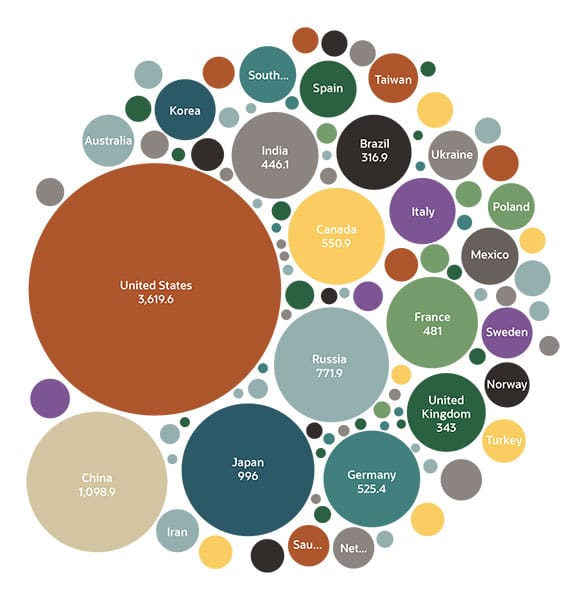 South...
Spain
Taiwan
Korea
Australia
India
446.1
Brazil
316.9
Ukraine
Italy
Poland
Canada
550.9
Mexico
United States
3,619.6
France
481
Sweden
Russia
771.9
Norway
United Kingdom
343
Turkey
China
1,098.9
Japan
996
Germany
525.4
Iran
Sau...
Net...