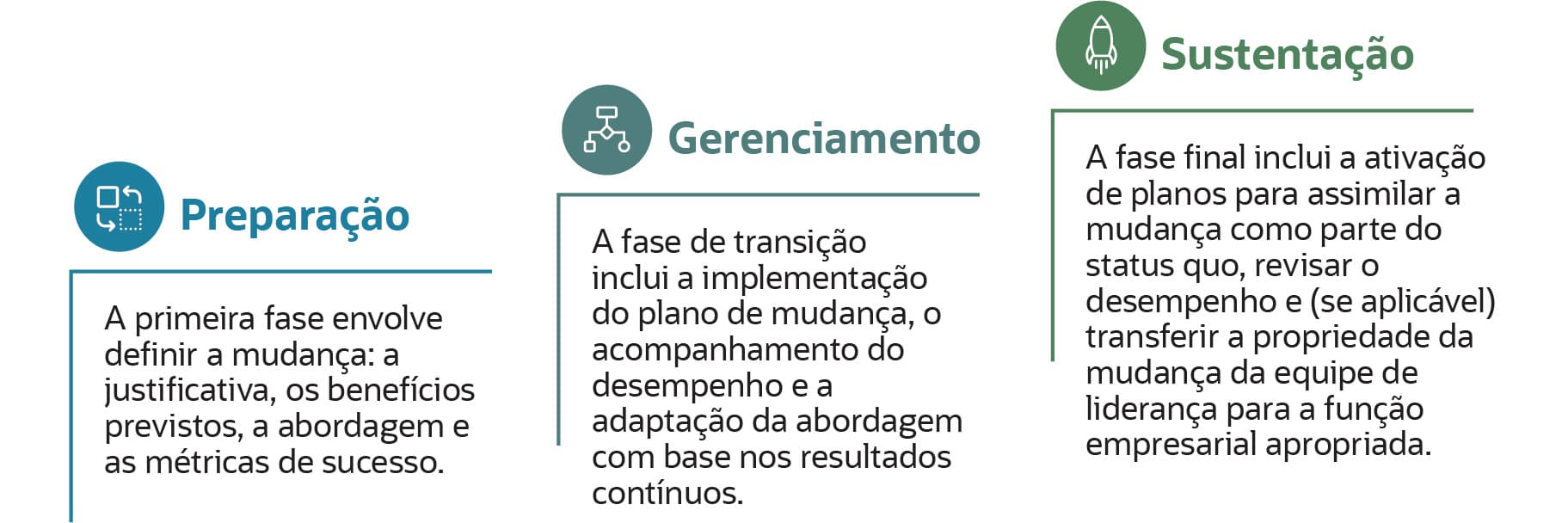 Preparação

A primeira fase envolve definir a mudança: a justificativa, os benefícios previstos, a abordagem e as métricas de sucesso.

Gerenciamento

A fase de transição inclui a implementação do plano de mudança, o acompanhamento do desempenho e a adaptação da abordagem com base nos resultados contínuos.

Sustentação

A fase final inclui a ativação de planos para assimilar a mudança como parte do status quo, revisar o desempenho e (se aplicável) transferir a propriedade da mudança da equipe de liderança para a função empresarial apropriada.