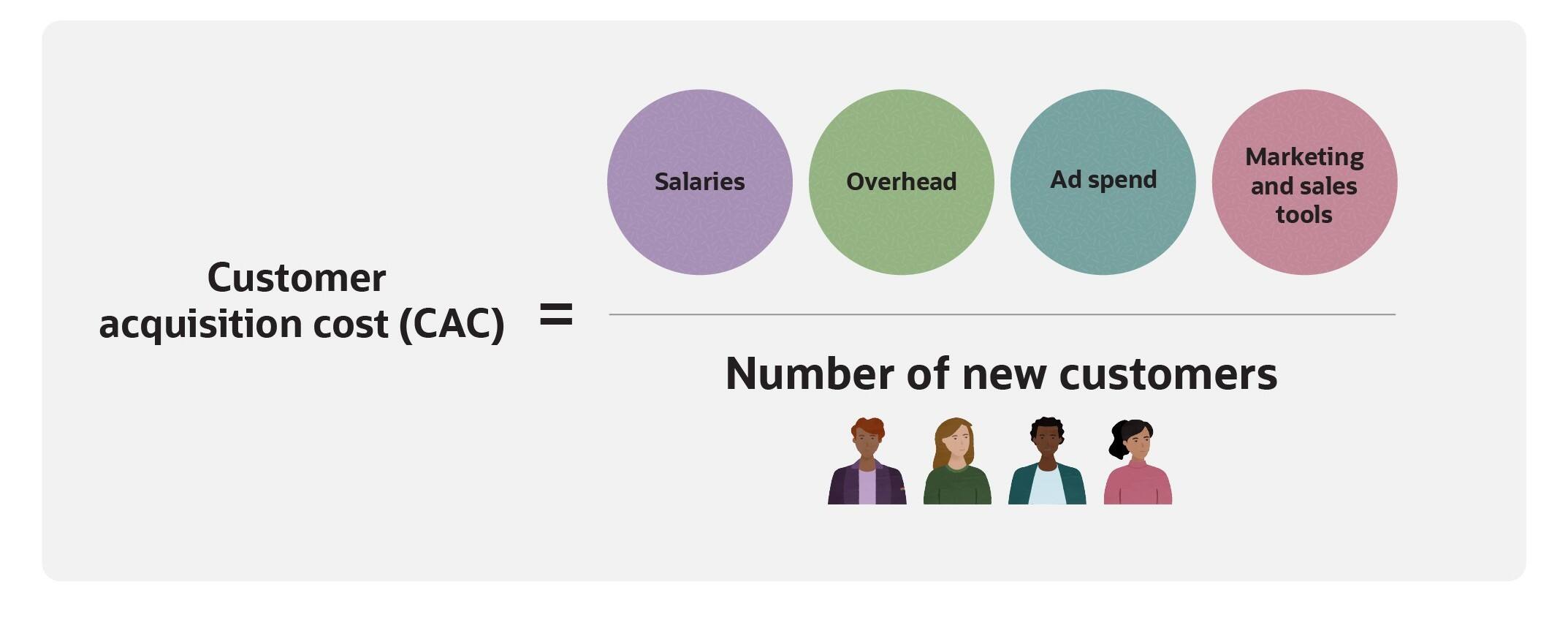 Customer acquisition cost (CAC) =

Salaries

Overhead

Ad spend

Marketing and sales tools

Number of new customers