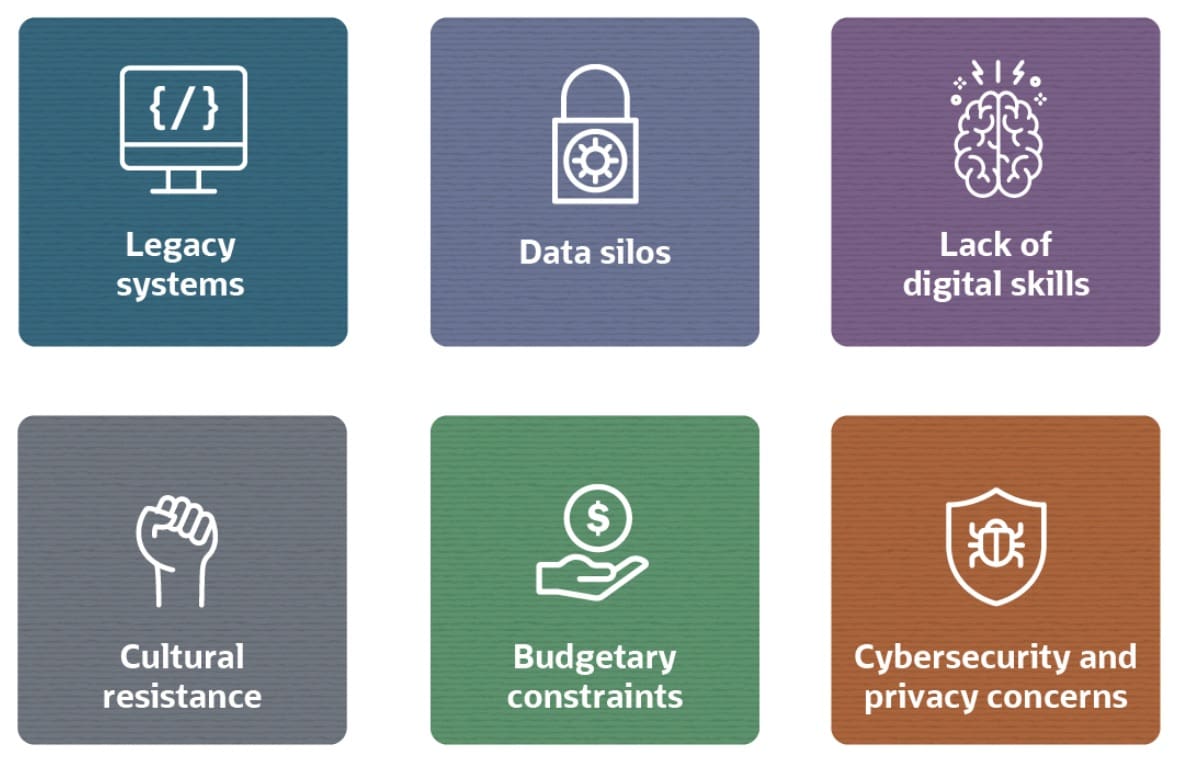 {/}

Legacy systems

Data silos

Lack of digital skills

Cultural resistance

$

Budgetary constraints

Cybersecurity and privacy concerns