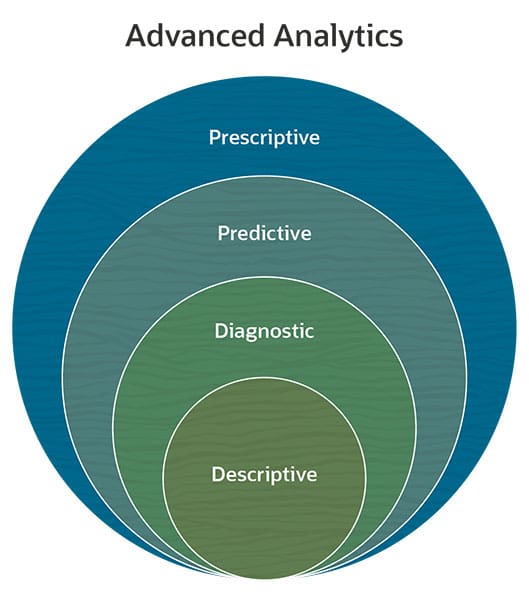 Advanced Analytics

Prescriptive

Predictive

Diagnostic

Descriptive