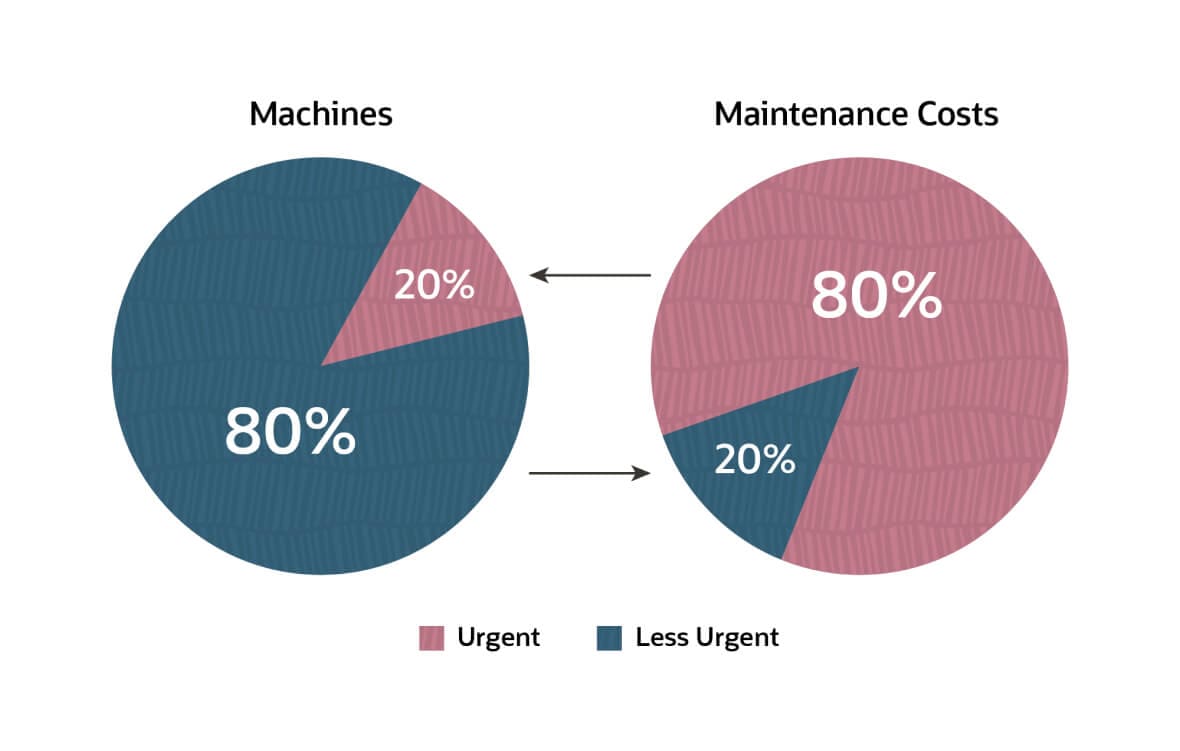 Machines

20%

80%

Maintenance Costs

80%

20%

Urgent Less Urgent