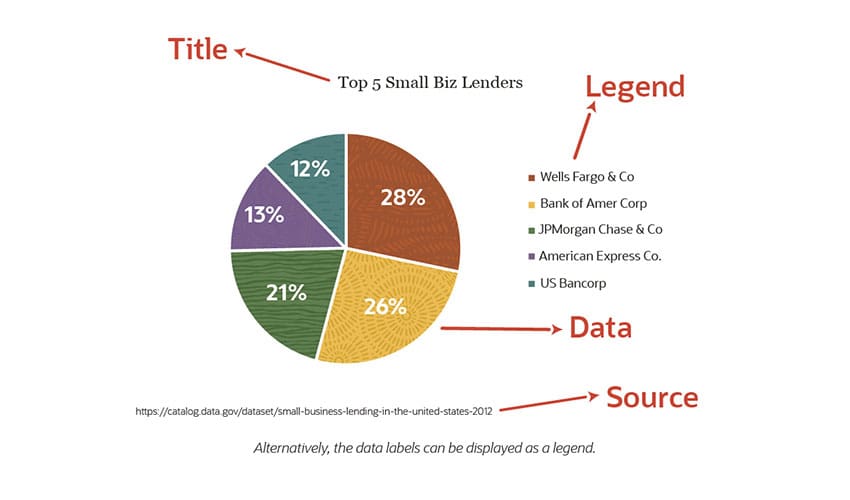 Title

Top 5 Small Biz Lenders

Legend

12%
28%
13%
21%
26%

Wells Fargo & Co
Bank of Amer Corp
JPMorgan Chase & Co
American Express Co.
US Bancorp

Data

https://catalog.data.gov/dataset/small-business-lending-in-the-united-states-2012

Source

Alternatively, the data labels can be displayed as a legend.