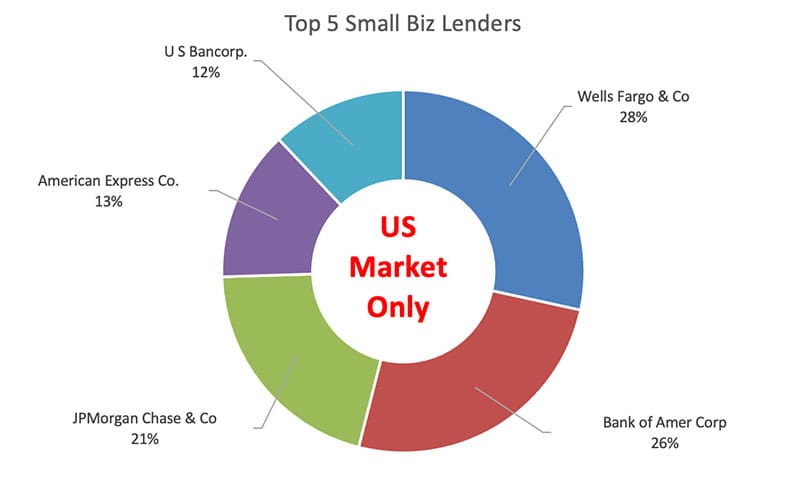 Top 5 Small Biz Lenders

U S Bancorp.
12%

Wells Fargo & Co
28%

American Express Co.
13%

US
Market
Only

JPMorgan Chase & Co
21%

Bank of Amer Corp
26%