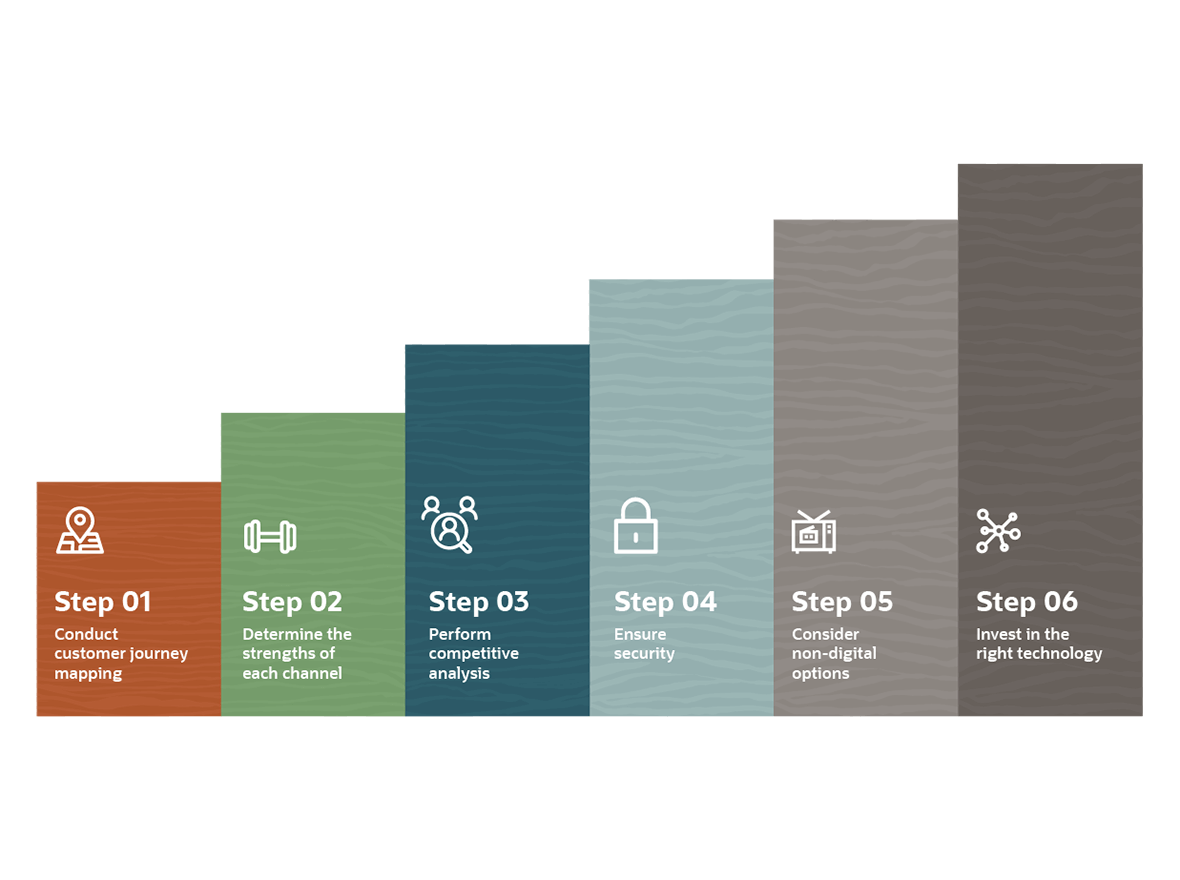 Step 01
Conduct customer journey mapping

Step 02
Determine the strengths of each channel

Step 03
Perform competitive analysis

Step 04
Ensure security

Step 05
Consider non-digital options

Step 06
Invest in the right technology