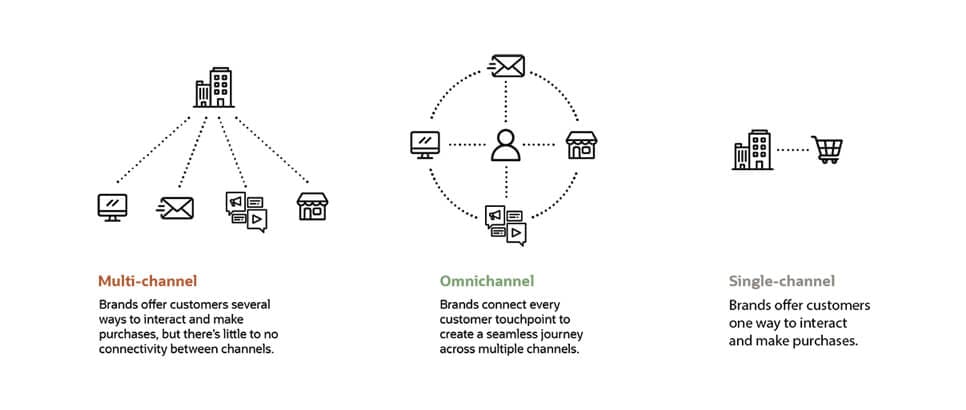 Multi-channel

Brands offer customers several ways to interact and make purchases, but there's little to no connectivity between channels.

Omnichannel

Brands connect every customer touchpoint to create a seamless journey across multiple channels.

Single-channel

Brands offer customers one way to interact and make purchases.