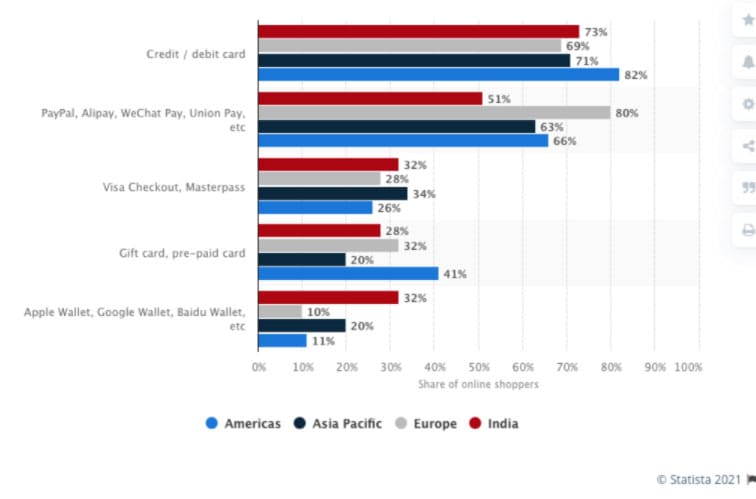 Credit / debit card
73%
69%
71%
82%

PayPal, Alipay, WeChat Pay, Union Pay, etc
51%
80%
63%
66%

Visa Checkout, Masterpass
32%
28%
34%
26%

Gift card, pre-paid card
28%
32%
20%
41%

Apple Wallet, Google Wallet, Baidu Wallet, etc
32%
10%
20%
11%

0% 10% 20% 30% 40% 50% 60% 70% 80% 90% 100%

Share of online shoppers

Americas Asia Pacific Europe India

© Statista 2021