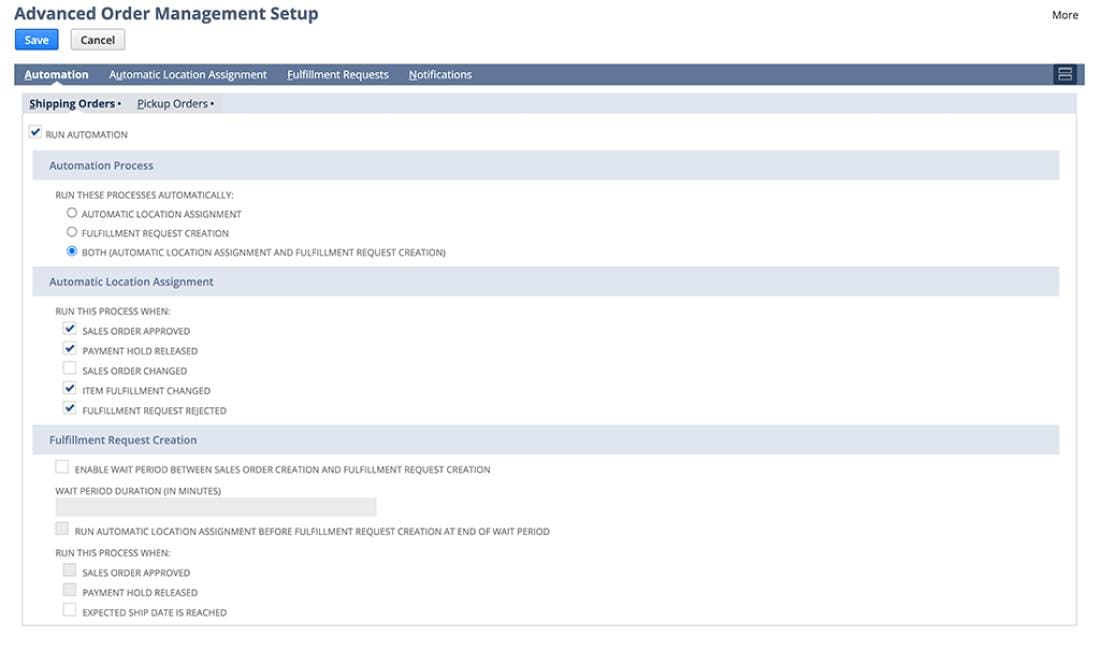 Advanced Order Management Setup

More

Save

Cancel

Automation

Automatic Location Assignment

Fulfillment Requests

Notifications

Shipping Orders •

Pickup Orders •

RUN AUTOMATION

Automation Process

RUN THESE PROCESSES AUTOMATICALLY:

AUTOMATIC LOCATION ASSIGNMENT

FULFILLMENT REQUEST CREATION

BOTH (AUTOMATIC LOCATION ASSIGNMENT AND FULFILLMENT REQUEST CREATION)

Automatic Location Assignment

RUN THIS PROCESS WHEN:

SALES ORDER APPROVED

PAYMENT HOLD RELEASED

SALES ORDER CHANGED

ITEM FULFILLMENT CHANGED

FULFILLMENT REQUEST REJECTED

Fulfillment Request Creation

ENABLE WAIT PERIOD BETWEEN SALES ORDER CREATION AND FULFILLMENT REQUEST CREATION

WAIT PERIOD DURATION (IN MINUTES)

RUN AUTOMATIC LOCATION ASSIGNMENT BEFORE FULFILLMENT REQUEST CREATION AT END OF WAIT PERIOD

RUN THIS PROCESS WHEN:

SALES ORDER APPROVED

PAYMENT HOLD RELEASED

EXPECTED SHIP DATE IS REACHED