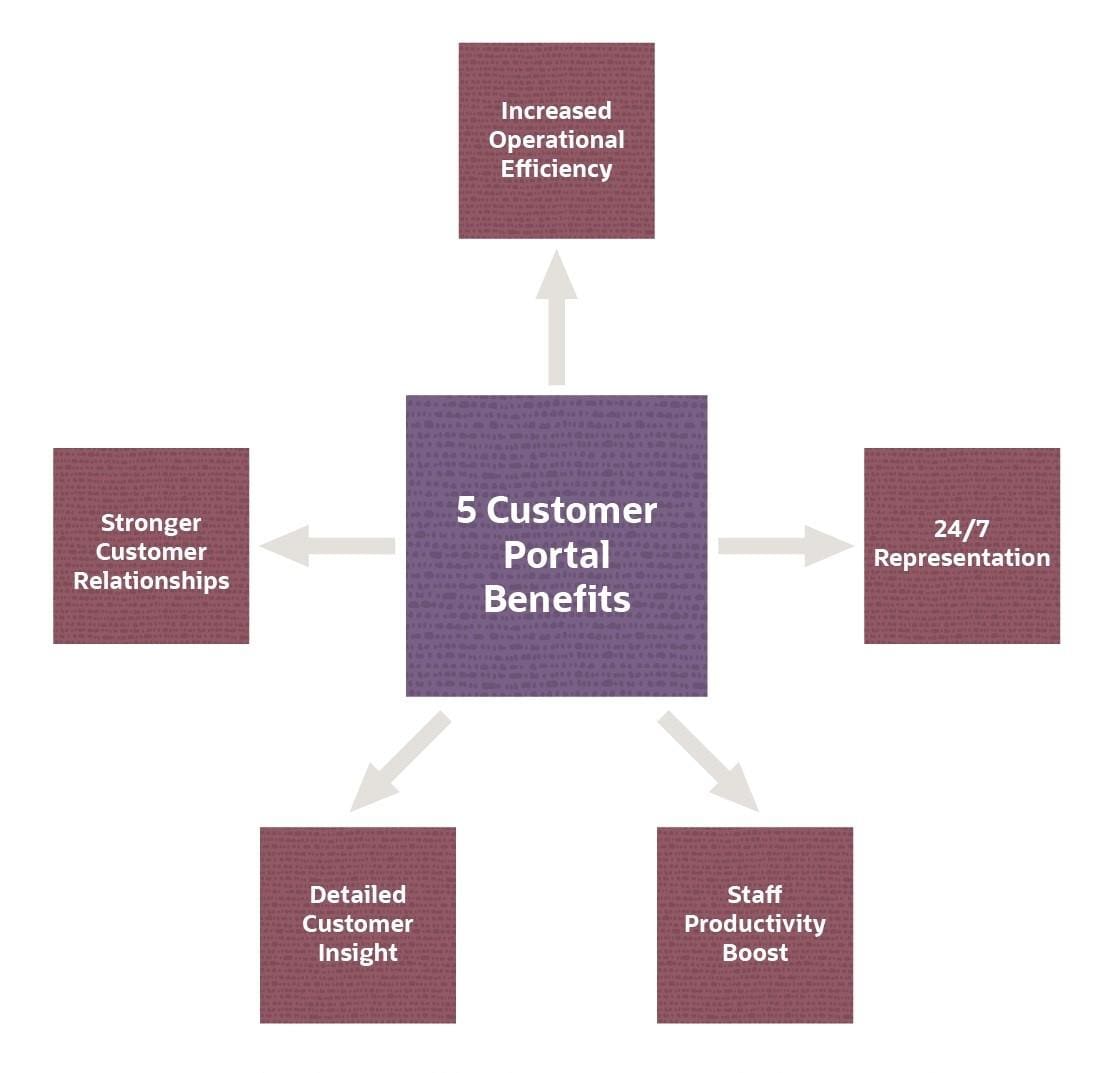 Increased Operational Efficiency

Stronger Customer Relationships

5 Customer Portal Benefits

24/7 Representation

Detailed Customer Insight

Staff Productivity Boost