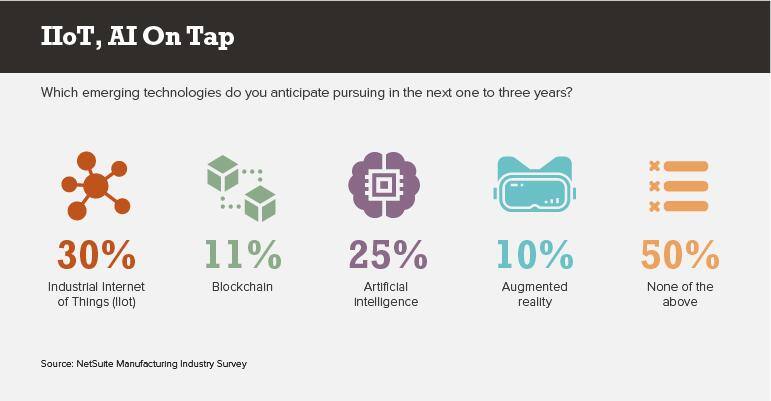 IIoT, AI On Tap

Which emerging technologies do you anticipate pursuing in the next one to three years?

30%
Industrial Internet of Things (IIot)

11%
Blockchain

25%
Artificial intelligence

10%
Augmented reality

50%
None of the above

Source: NetSuite Manufacturing Industry Survey