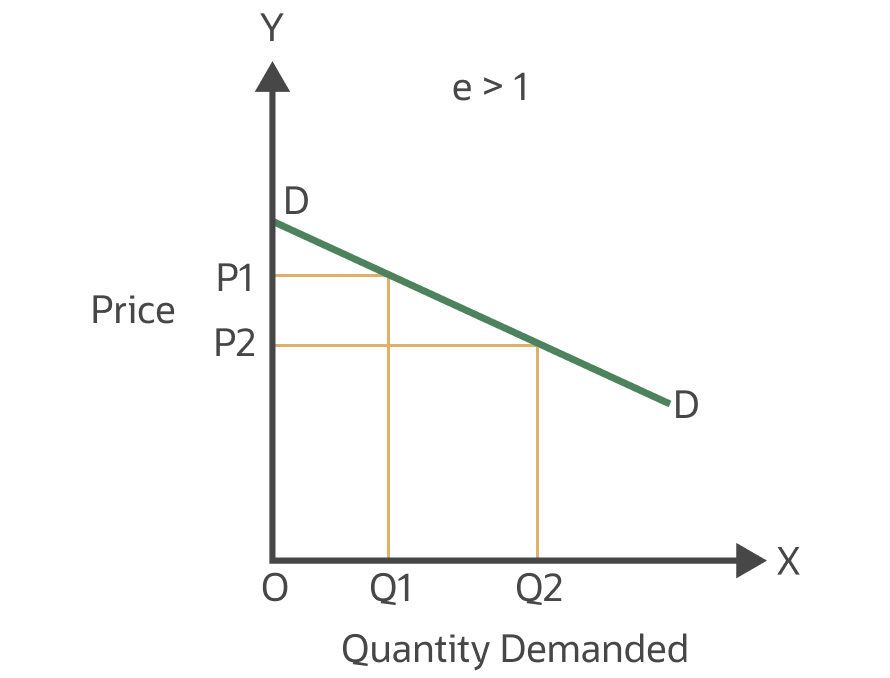 Y

e > 1

D

P1

Price

P2

D

X

O

Q1

Q2

Quantity Demanded