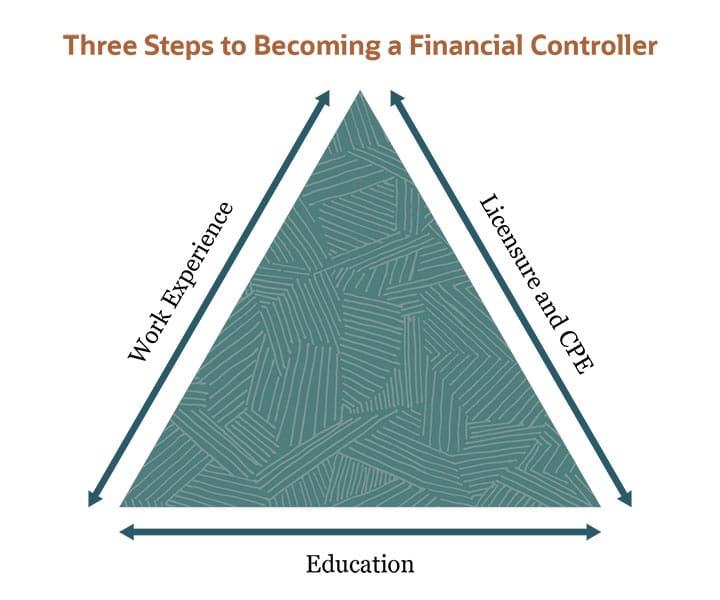 Three Steps to Becoming a Financial Controller

Work Experience

Licensure and CPE

Education