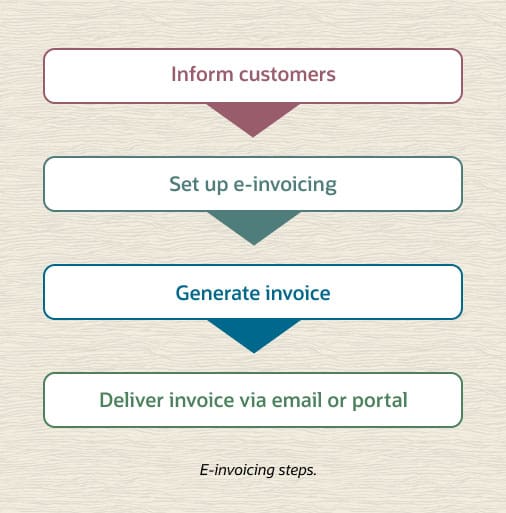 Inform customers

Set up e-invoicing

Generate invoice

Deliver invoice via email or portal

E-invoicing steps.