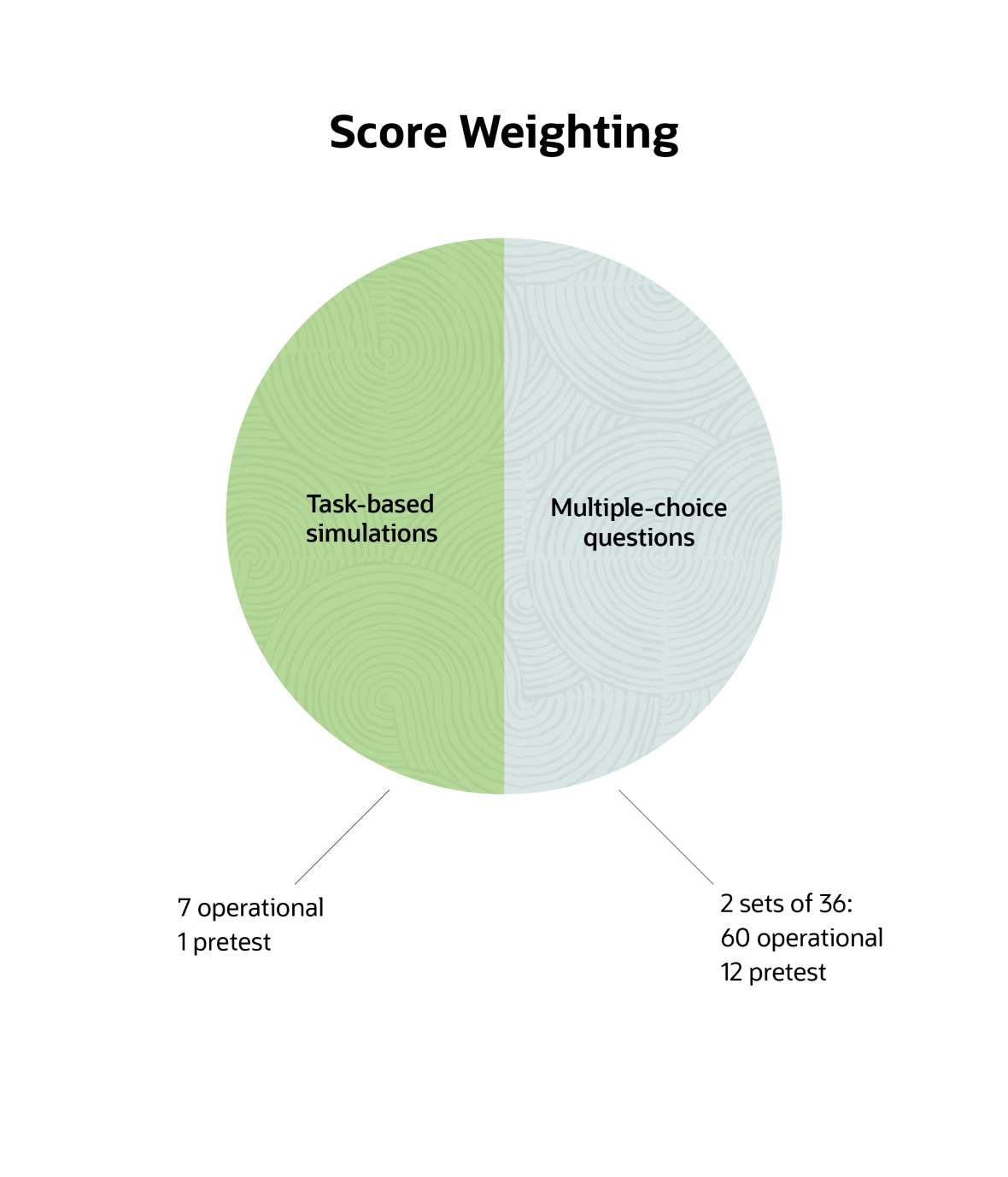 Score Weighting

Task-based simulations

Multiple-choice questions

7 operational
1 pretest

2 sets of 36:
60 operational
12 pretest