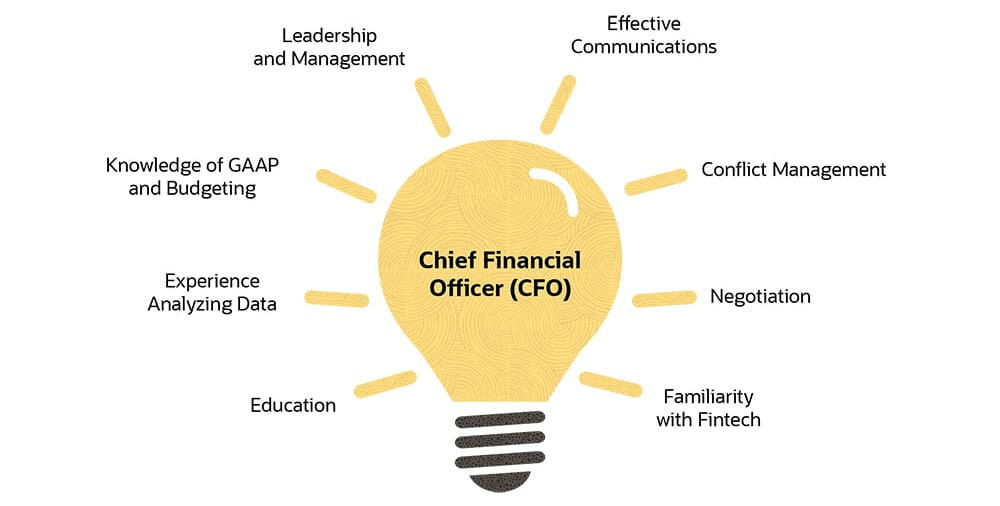 Leadership and Management

Effective Communications

Knowledge of GAAP and Budgeting

Conflict Management

Chief Financial Officer (CFO)

Experience Analyzing Data

Negotiation

Education

Familiarity with Fintech